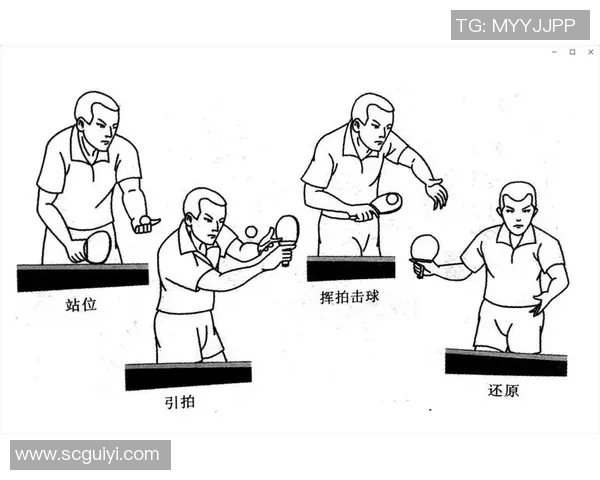 TG: MYYJJPP

站位

引拍

挥拍击球

还原

www.scguiyi.com